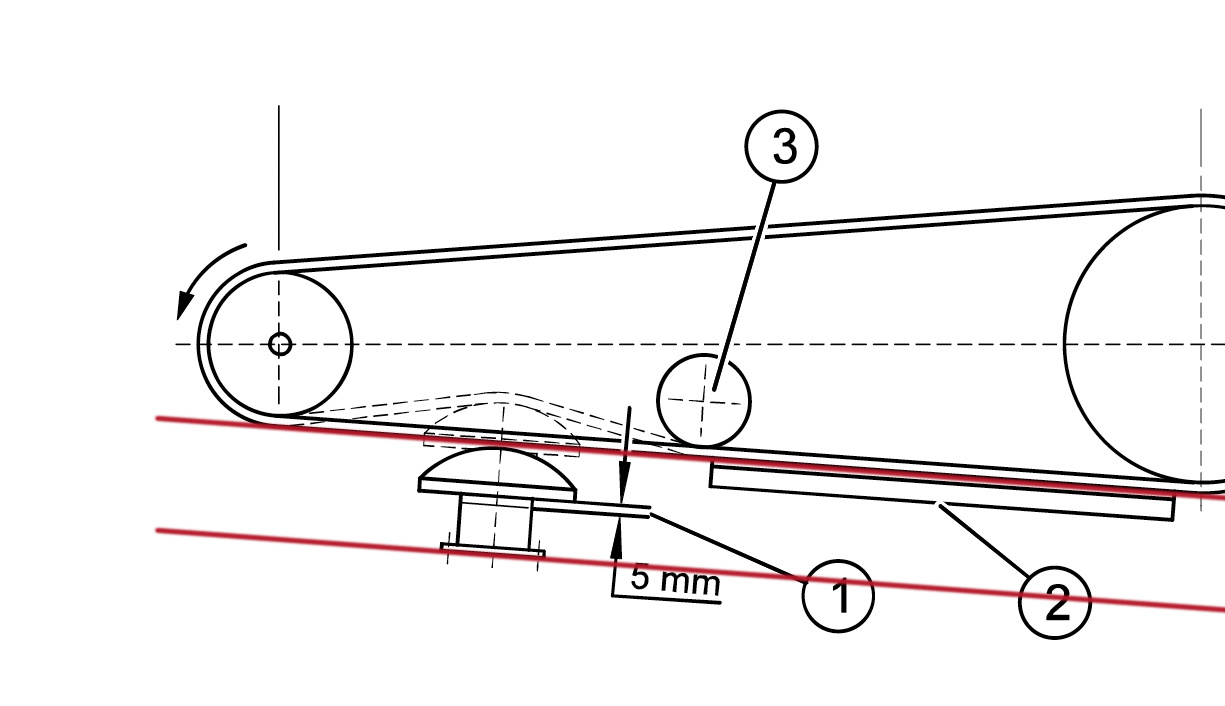 3
5 mm
1
2